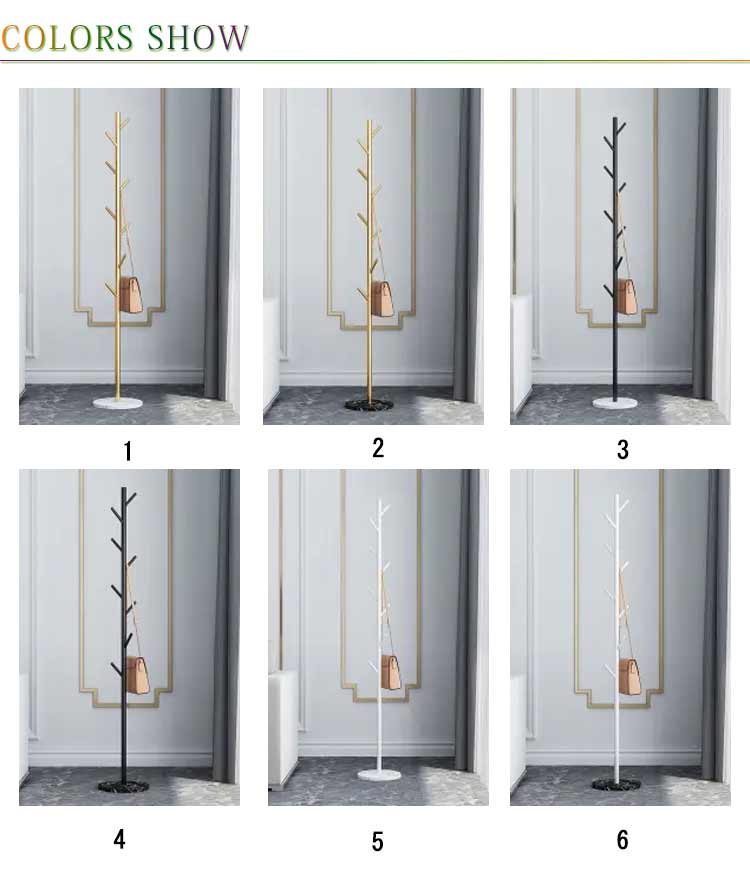 COLORS SHOW

1

2

3

4

5

6