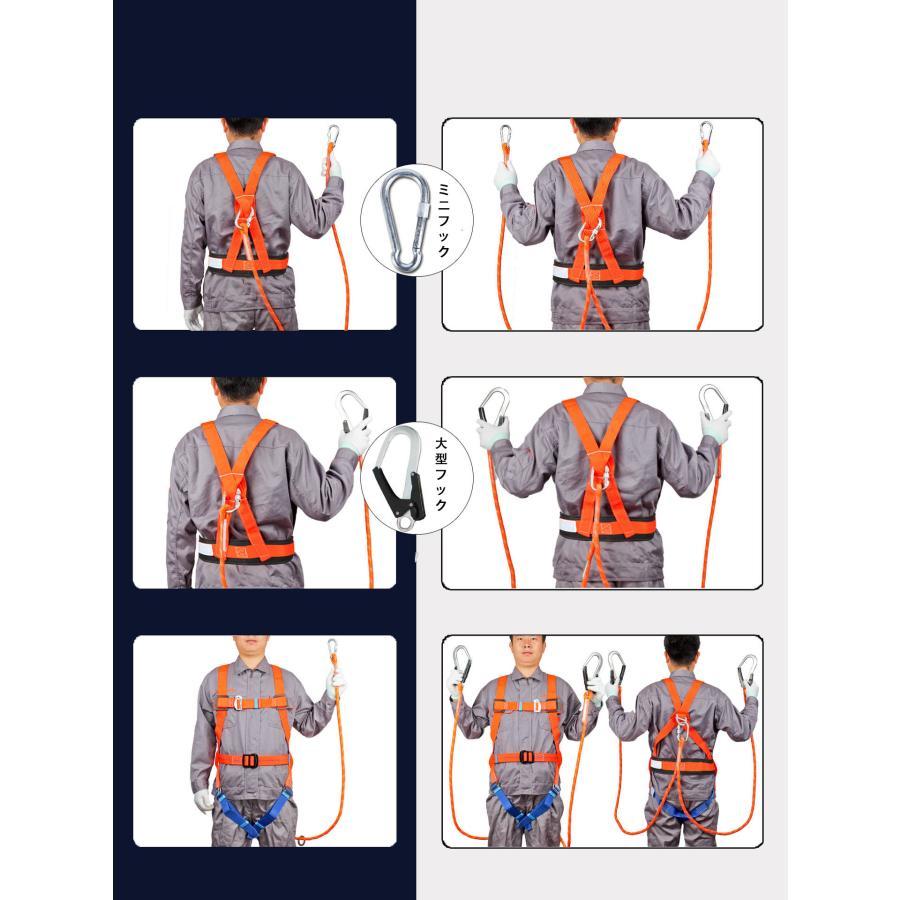 ミニフック

大型フック