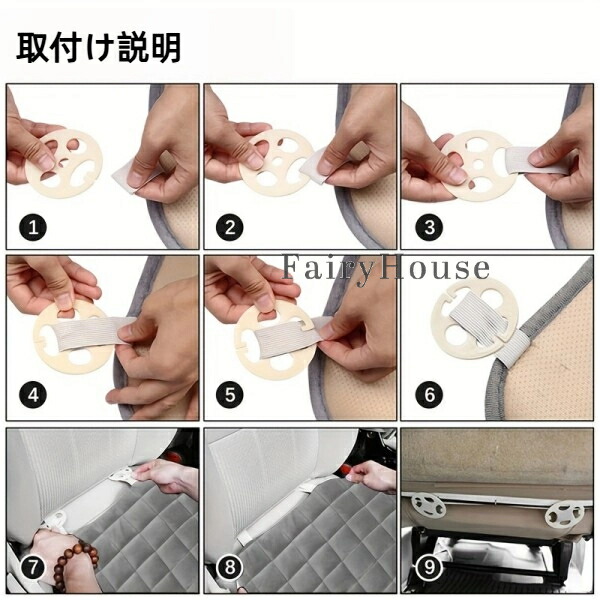 取付け説明

1

2

3

FairyHouse

4

5

6

7

8

9