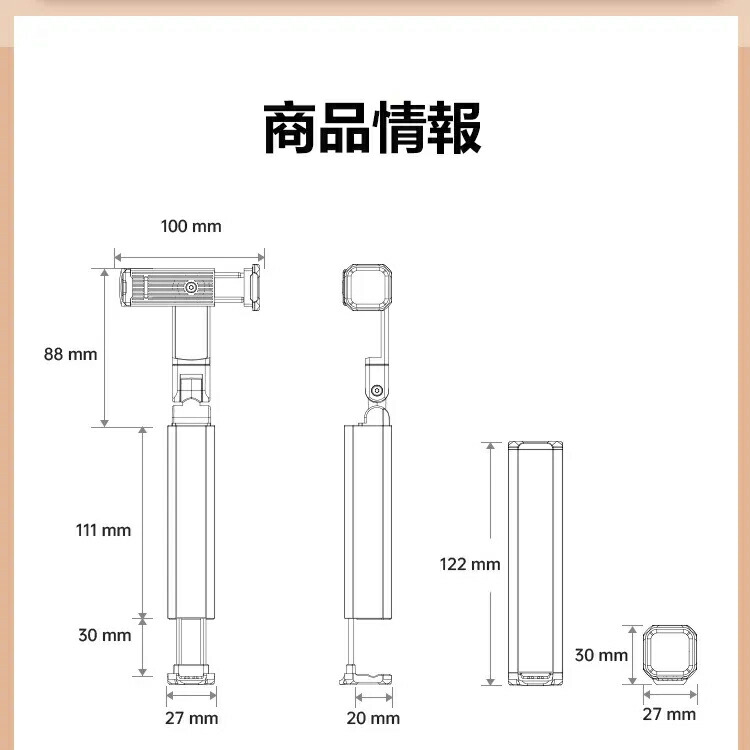 商品情報

100 mm

88 mm

111 mm

30 mm

27 mm

20 mm

122 mm

30 mm

27 mm