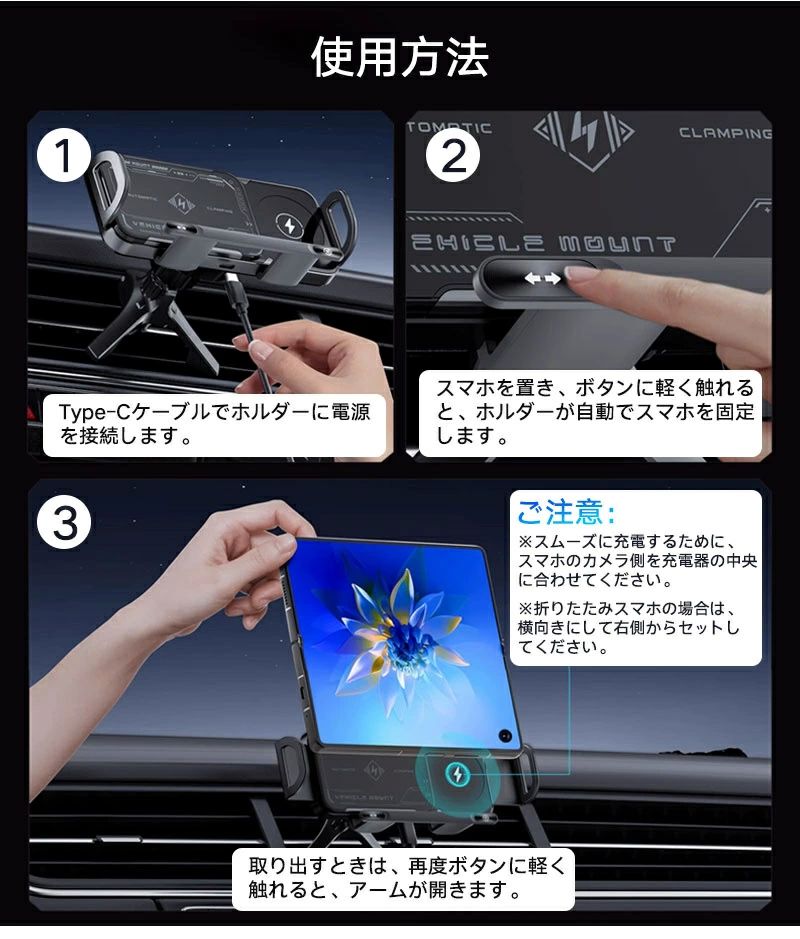 使用方法

1

Type-Cケーブルでホルダーに電源を接続します。

2

TOMATIC

CLAMPING

VEHICLE MOUNT

スマホを置き、ボタンに軽く触れると、ホルダーが自動でスマホを固定します。

3

ご注意:

※スムーズに充電するために、スマホのカメラ側を充電器の中央に合わせてください。

※折りたたみスマホの場合は、横向きにして右側からセットしてください。

取り出すときは、再度ボタンに軽く触れると、アームが開きます。