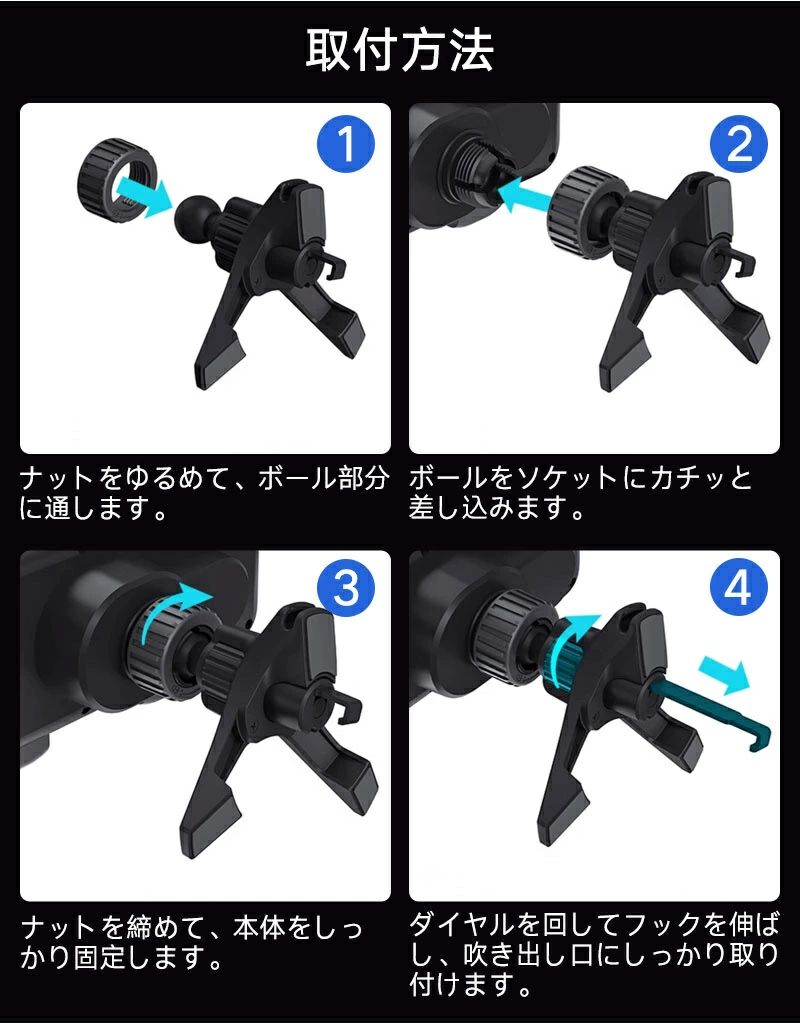 取付方法

1

ナットをゆるめて、ボール部分に通します。

2

ボールをソケットにカチッと差し込みます。

3

ナットを締めて、本体をしっかり固定します。

4

ダイヤルを回してフックを伸ばし、吹き出し口にしっかり取り付けます。