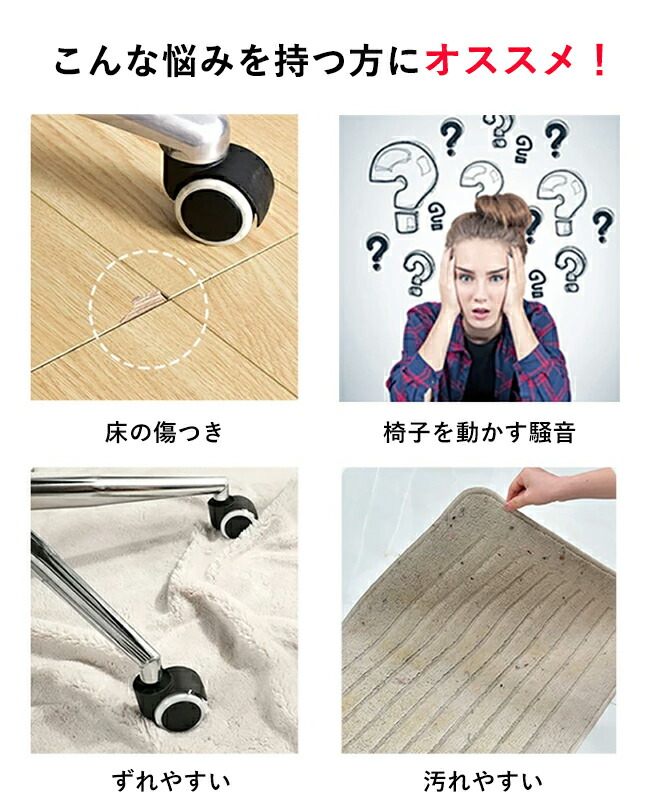 こんな悩みを持つ方にオススメ！

床の傷つき

椅子を動かす騒音

ずれやすい

汚れやすい