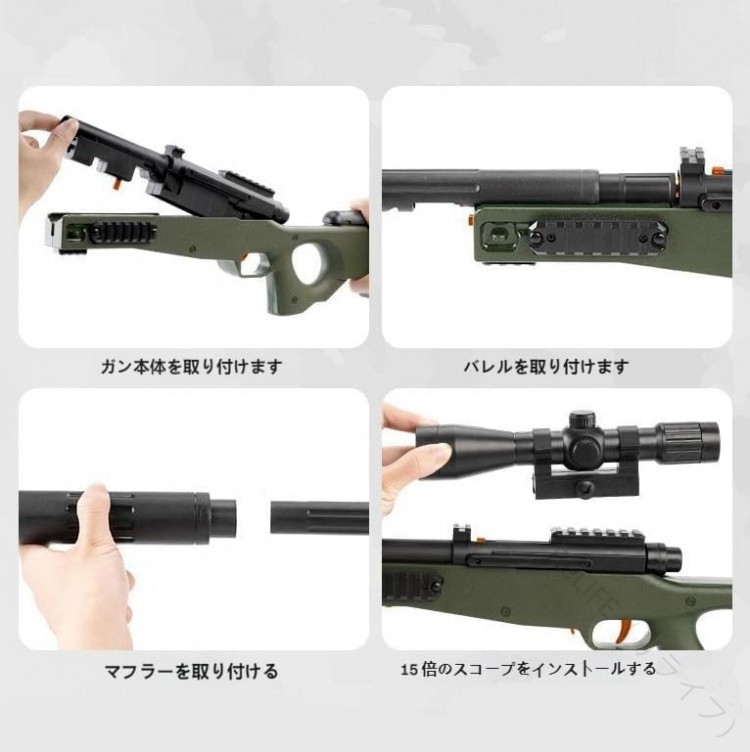 ガン本体を取り付けます

バレルを取り付けます

マフラーを取り付ける

15倍のスコープをインストールする