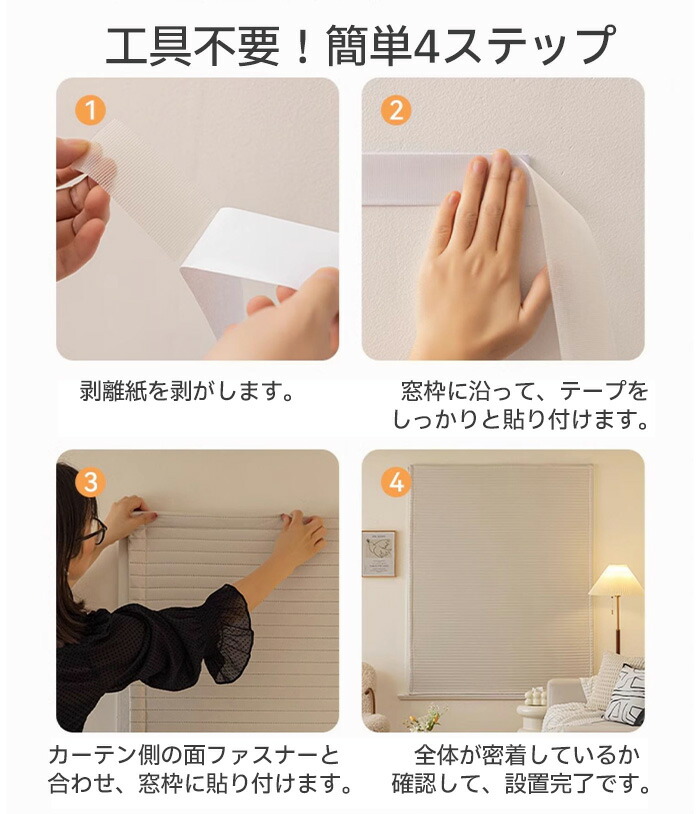 工具不要！簡単4ステップ

1

剥離紙を剥がします。

2

窓枠に沿って、テープをしっかりと貼り付けます。

3

カーテン側の面ファスナーと合わせ、窓枠に貼り付けます。

4

全体が密着しているか確認して、設置完了です。