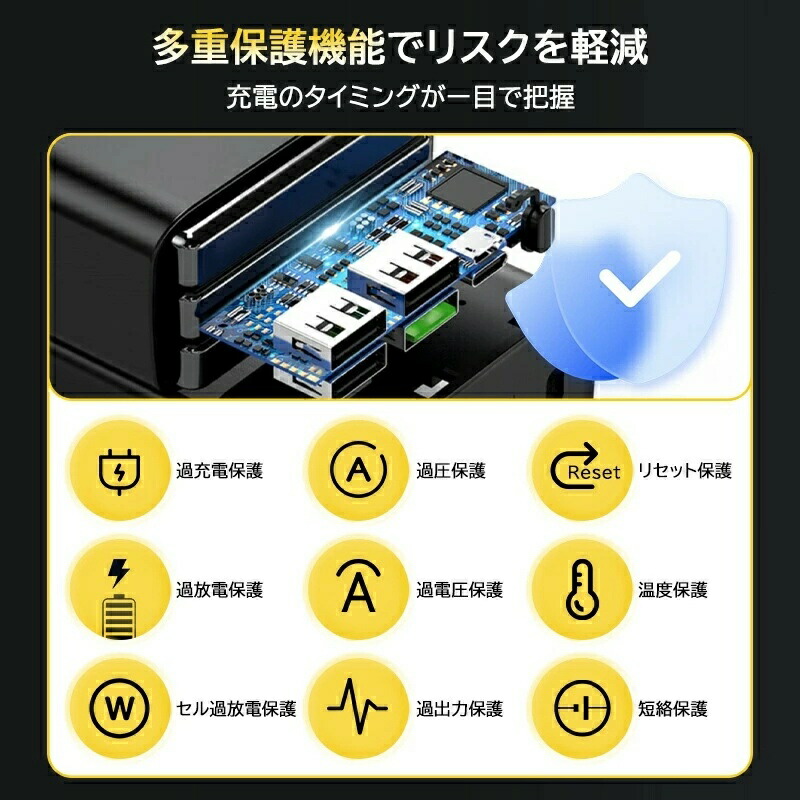 多重保護機能でリスクを軽減

充電のタイミングが一目で把握

過充電保護

A
過圧保護

Reset
リセット保護

過放電保護

A
過電圧保護

温度保護

W
セル過放電保護

過出力保護

短絡保護