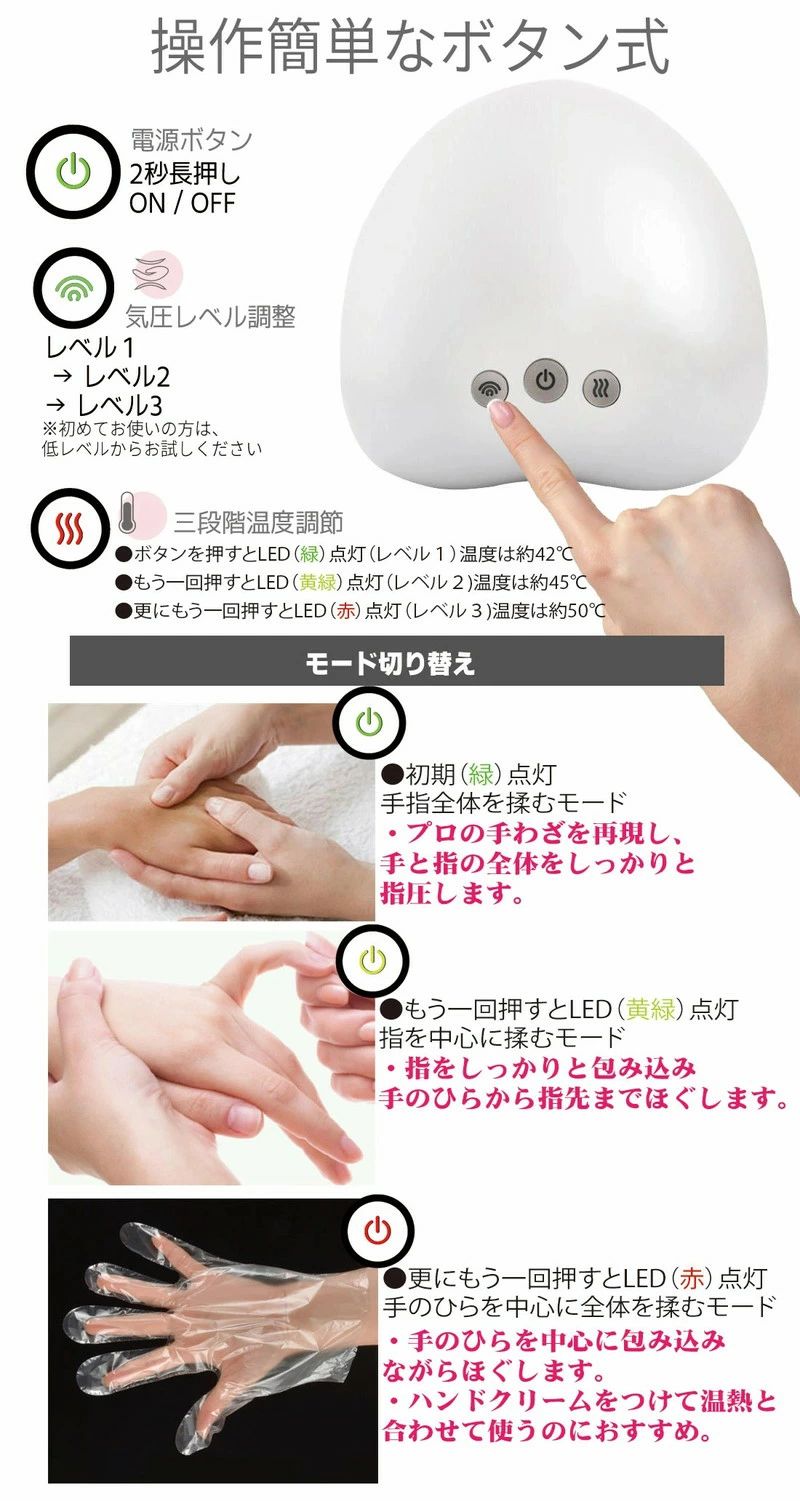 操作簡単なボタン式

電源ボタン
2秒長押し
ON / OFF

気圧レベル調整
レベル1
→ レベル2
→ レベル3
※初めてお使いの方は、
低レベルからお試しください

三段階温度調節
●ボタンを押すとLED（緑）点灯（レベル１）温度は約42℃
●もう一回押すとLED（黄緑）点灯（レベル２）温度は約45℃
●更にもう一回押すとLED（赤）点灯（レベル３）温度は約50℃

モード切り替え

●初期（緑）点灯
手指全体を揉むモード
・プロの手わざを再現し、
手と指の全体をしっかりと
指圧します。

●もう一回押すとLED（黄緑）点灯
指を中心に揉むモード
・指をしっかりと包み込み
手のひらから指先までほぐします。

●更にもう一回押すとLED（赤）点灯
手のひらを中心に全体を揉むモード
・手のひらを中心に包み込み
ながらほぐします。
・ハンドクリームをつけて温熱と
合わせて使うのにおすすめ。