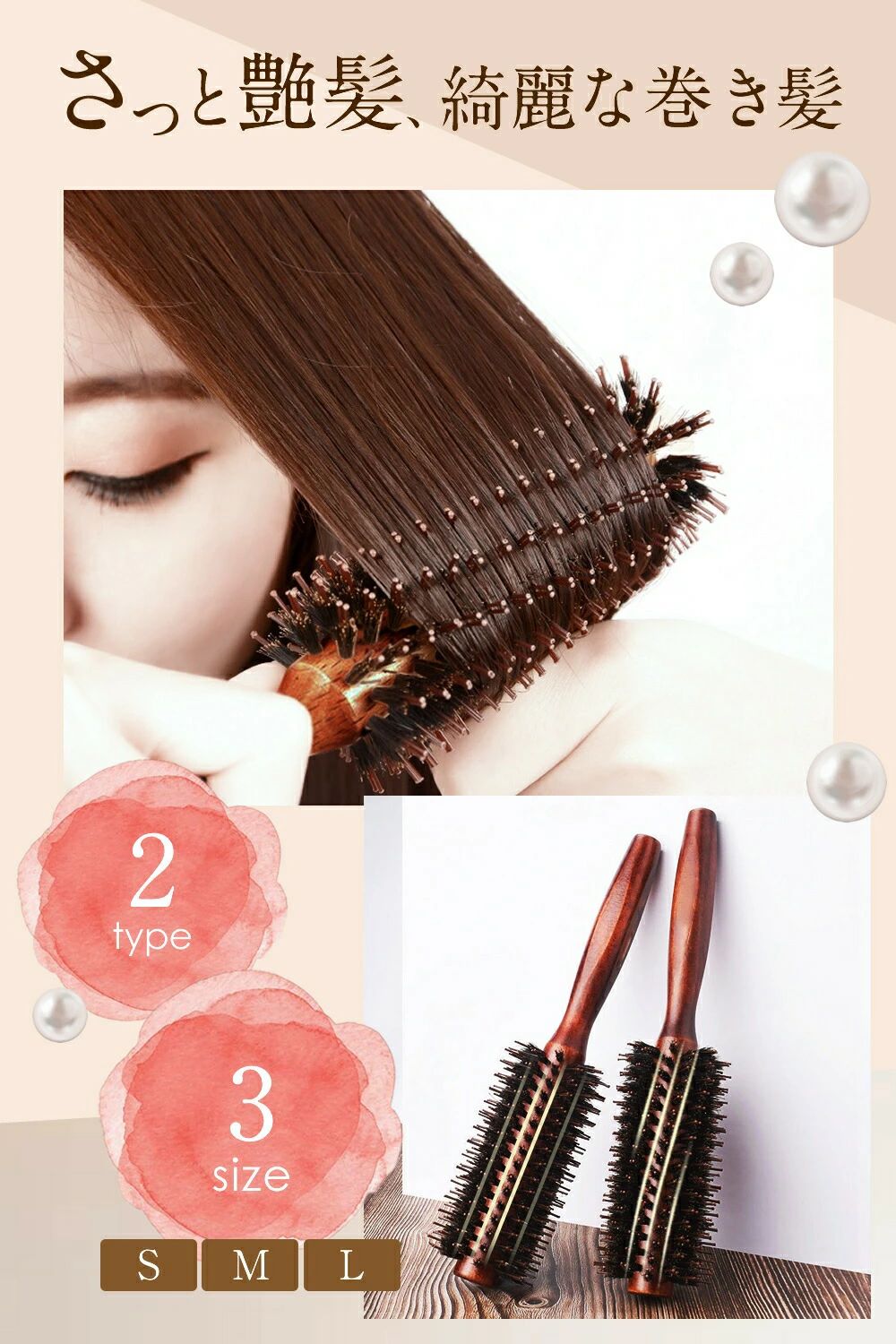 さっと艶髪、綺麗な巻き髪

2
type

3
size

S M L