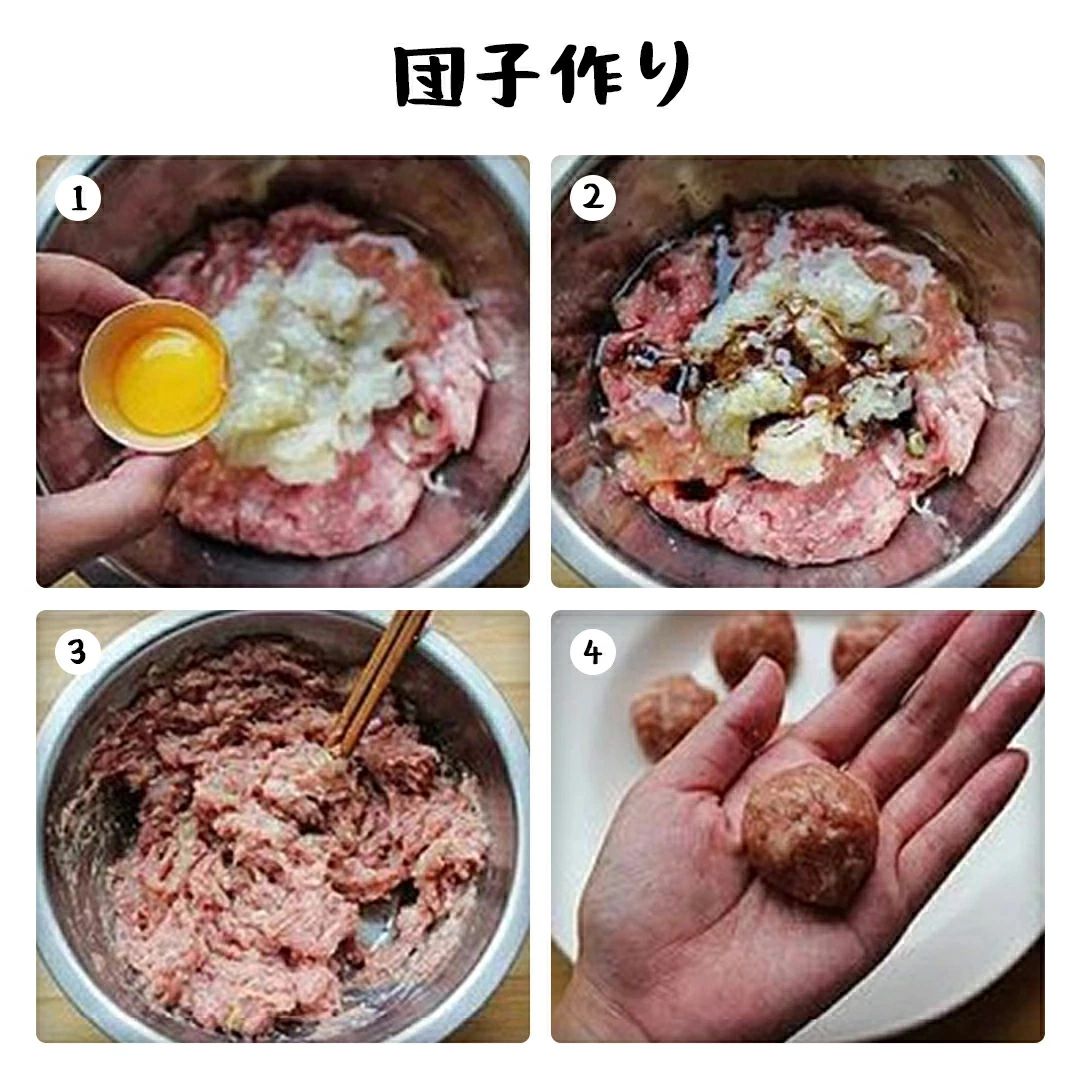 団子作り

1

2

3

4