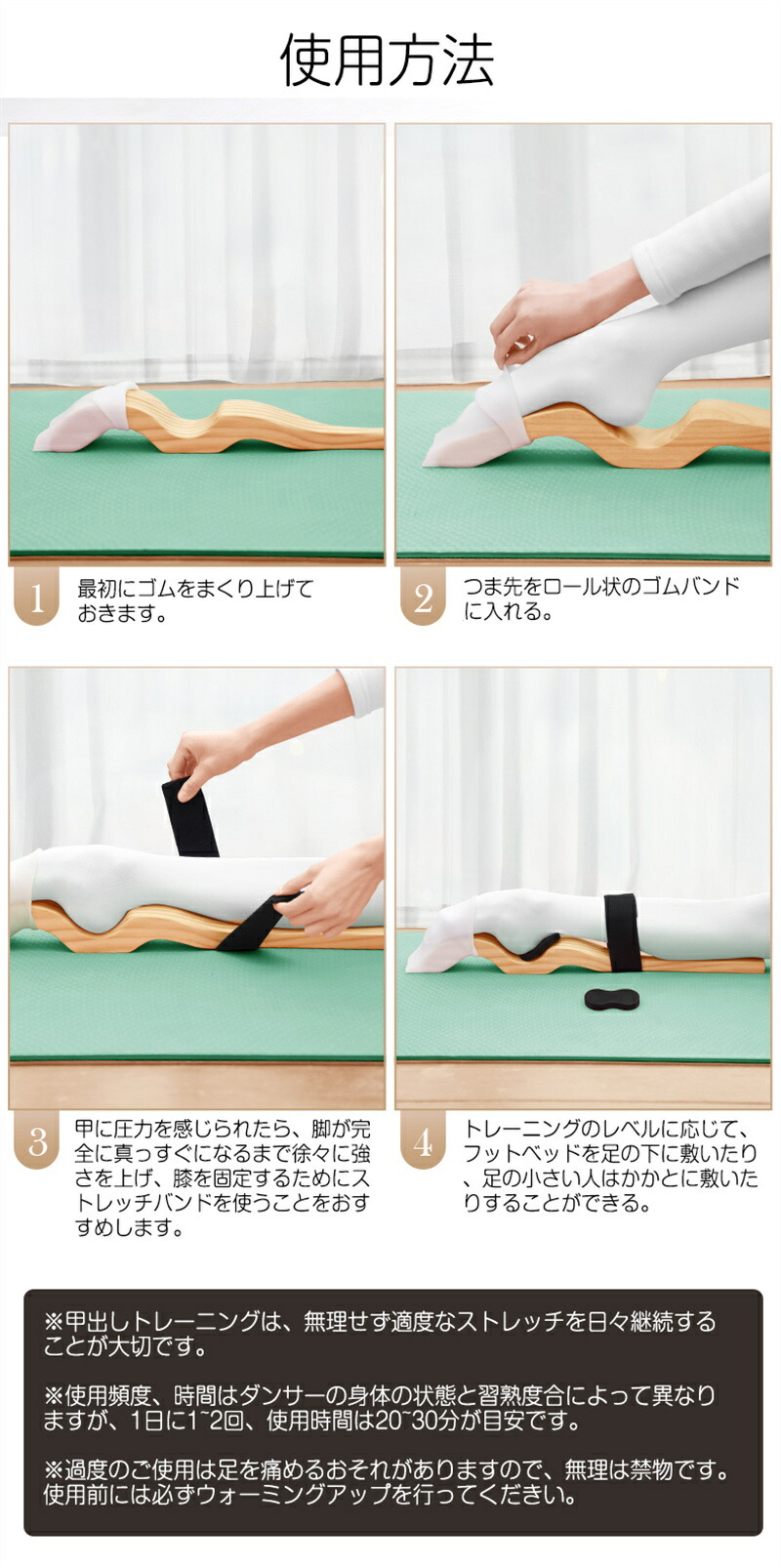 使用方法

1
最初にゴムをまくり上げておきます。

2
つま先をロール状のゴムバンドに入れる。

3
甲に圧力を感じられたら、脚が完全に真っすぐになるまで徐々に強さを上げ、膝を固定するためにストレッチバンドを使うことをおすすめします。

4
トレーニングのレベルに応じて、フットベッドを足の下に敷いたり、足の小さい人はかかとに敷いたりすることができる。

※甲出しトレーニングは、無理せず適度なストレッチを日々継続することが大切です。

※使用頻度、時間はダンサーの身体の状態と習熟度合によって異なりますが、1日に1~2回、使用時間は20~30分が目安です。

※過度のご使用は足を痛めるおそれがありますので、無理は禁物です。使用前には必ずウォーミングアップを行ってください。