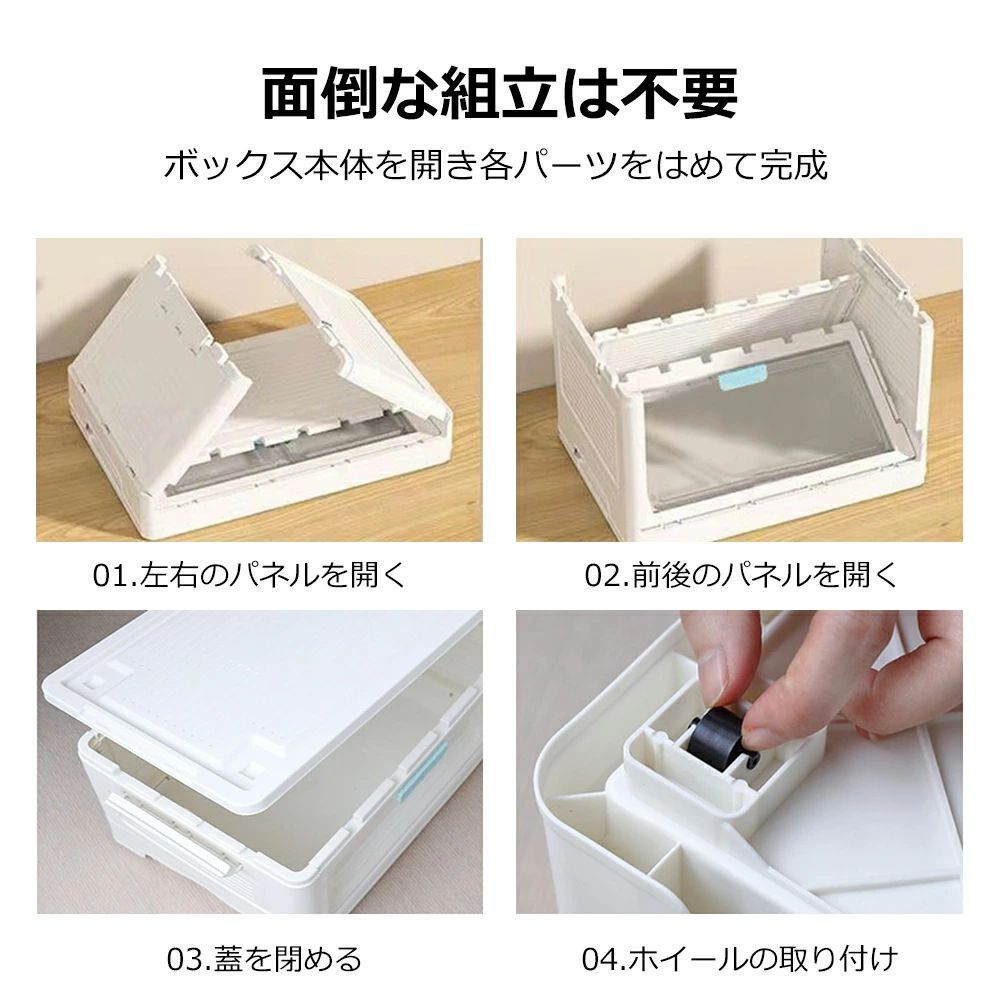 面倒な組立は不要

ボックス本体を開き各パーツをはめて完成

01.左右のパネルを開く

02.前後のパネルを開く

03.蓋を閉める

04.ホイールの取り付け