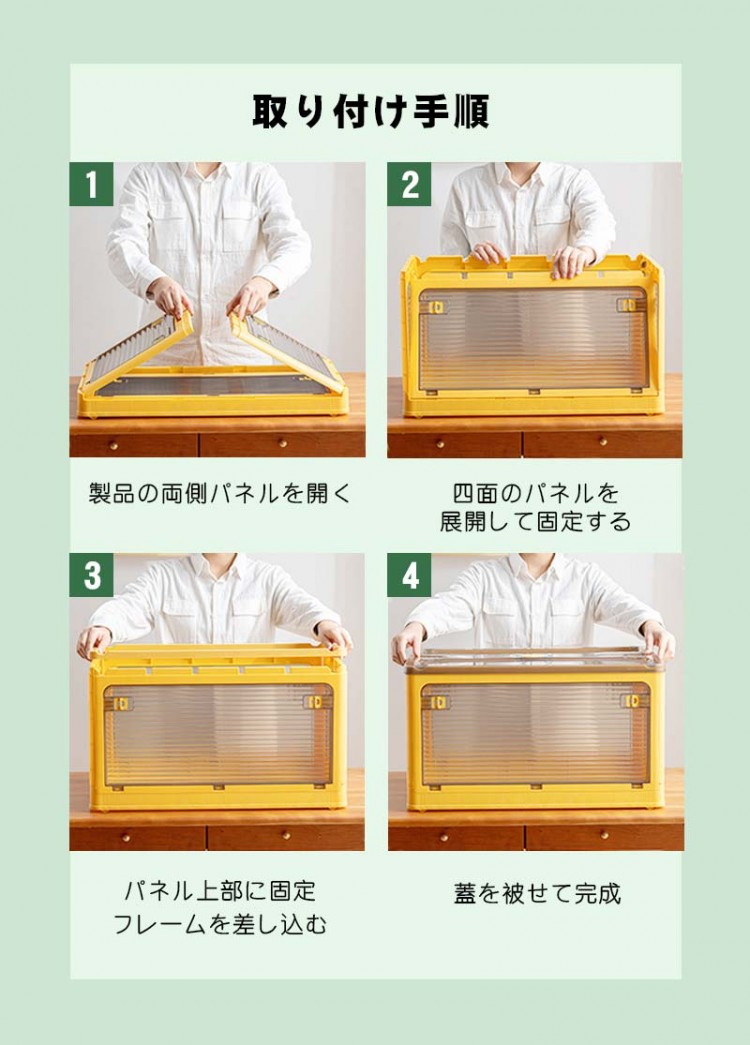 取り付け手順

1

製品の両側パネルを開く

2

四面のパネルを展開して固定する

3

パネル上部に固定フレームを差し込む

4

蓋を被せて完成