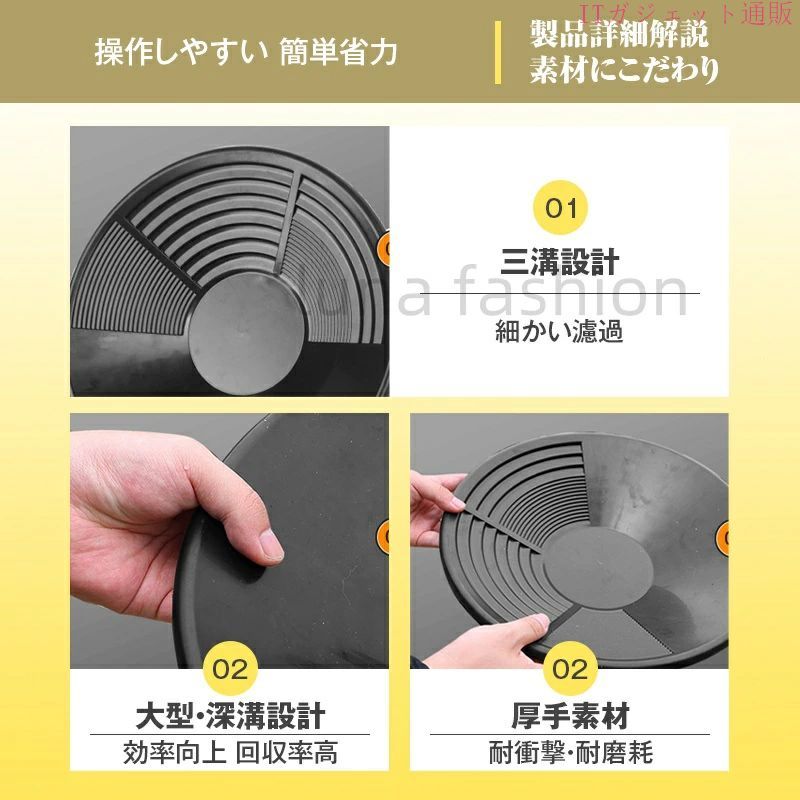 ITガジェット通販

操作しやすい 簡単省力

製品詳細解説
素材にこだわり

01
三溝設計
細かい濾過

luna fashion

02
大型·深溝設計
効率向上 回収率高

02
厚手素材
耐衝撃·耐磨耗