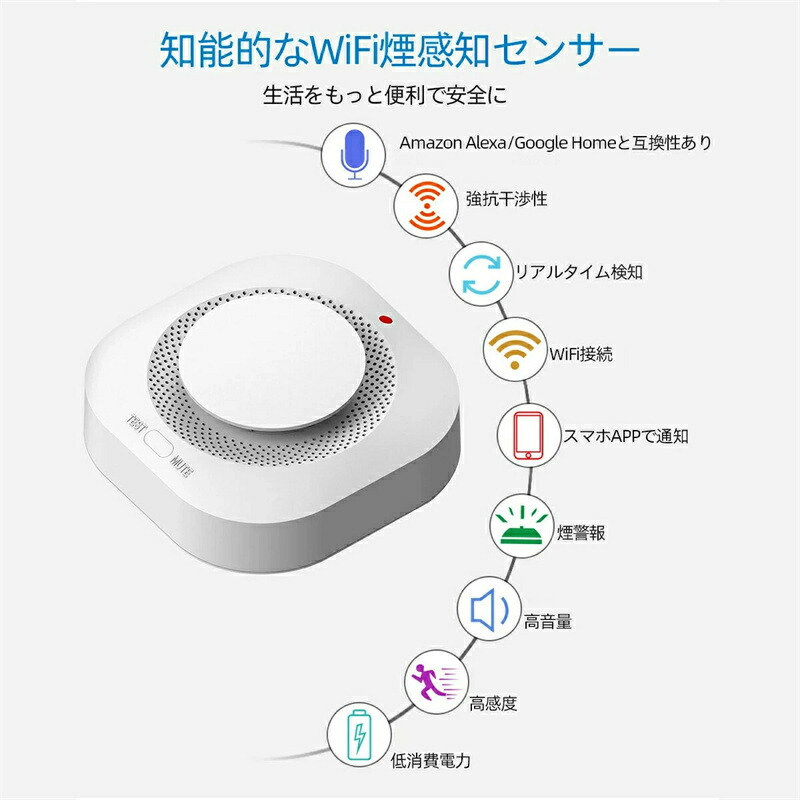 知能的なWiFi煙感知センサー

生活をもっと便利で安全に

Amazon Alexa/Google Homeと互換性あり

強抗干渉性

リアルタイム検知

WiFi接続

スマホAPPで通知

煙警報

高音量

高感度

低消費電力

TEST

MUTE