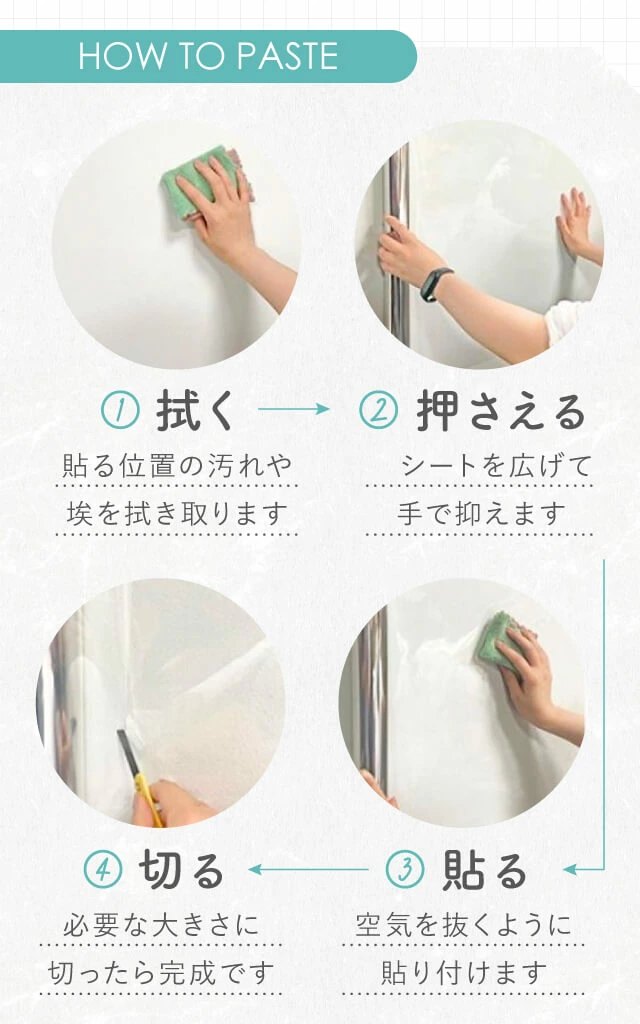 HOW TO PASTE

① 拭く

貼る位置の汚れや
埃を拭き取ります

② 押さえる

シートを広げて
手で抑えます

③ 貼る

空気を抜くように
貼り付けます

④ 切る

必要な大きさに
切ったら完成です