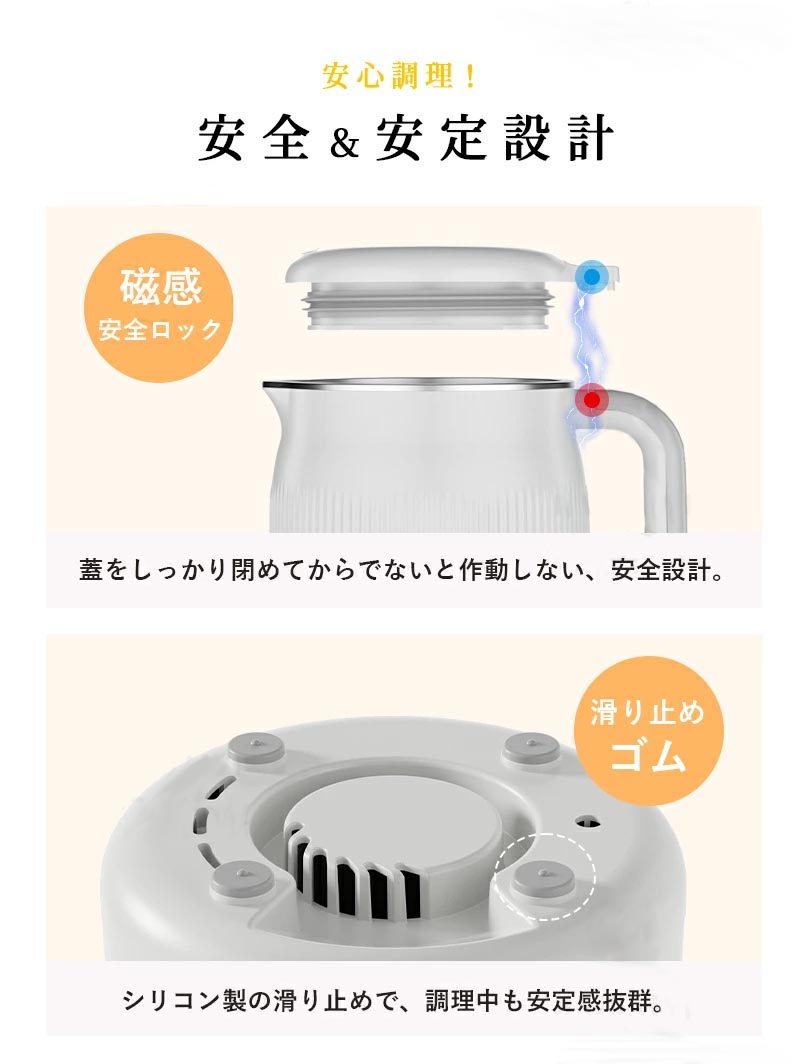 安心調理！

安全＆安定設計

磁感
安全ロック

蓋をしっかり閉めてからでないと作動しない、安全設計。

滑り止め
ゴム

シリコン製の滑り止めで、調理中も安定感抜群。