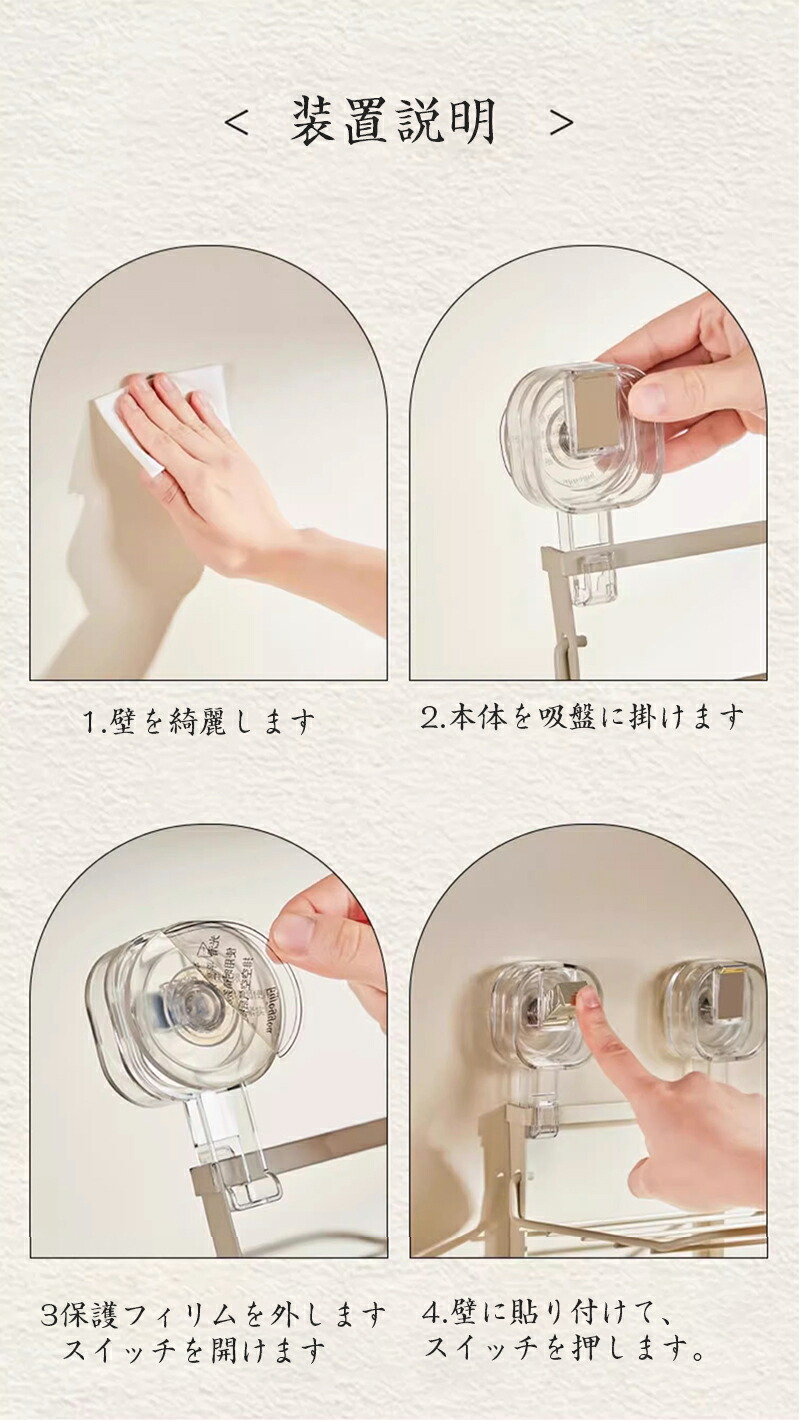 < 装置説明 >

1.壁を綺麗します

2.本体を吸盤に掛けます

3保護フィリムを外します
スイッチを開けます

4.壁に貼り付けて、
スイッチを押します。