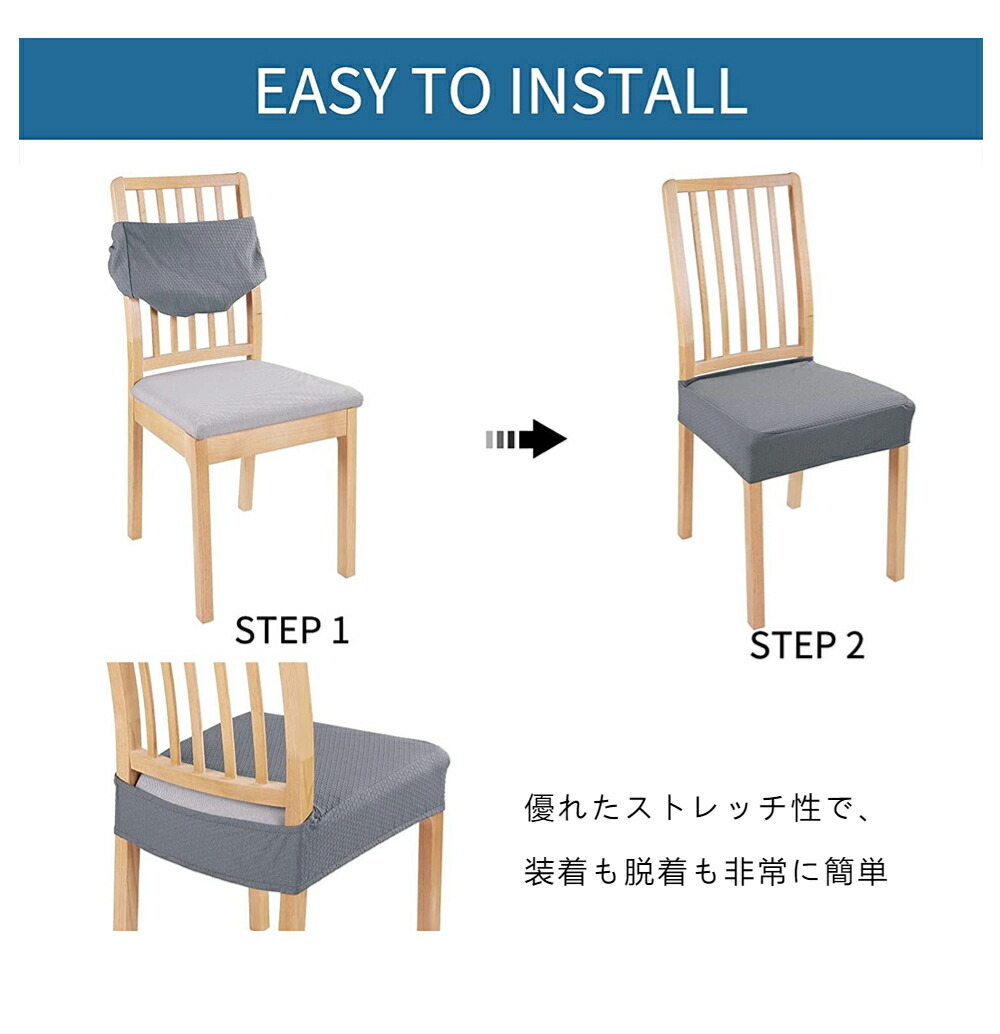 EASY TO INSTALL

STEP 1

STEP 2

優れたストレッチ性で、

装着も脱着も非常に簡単