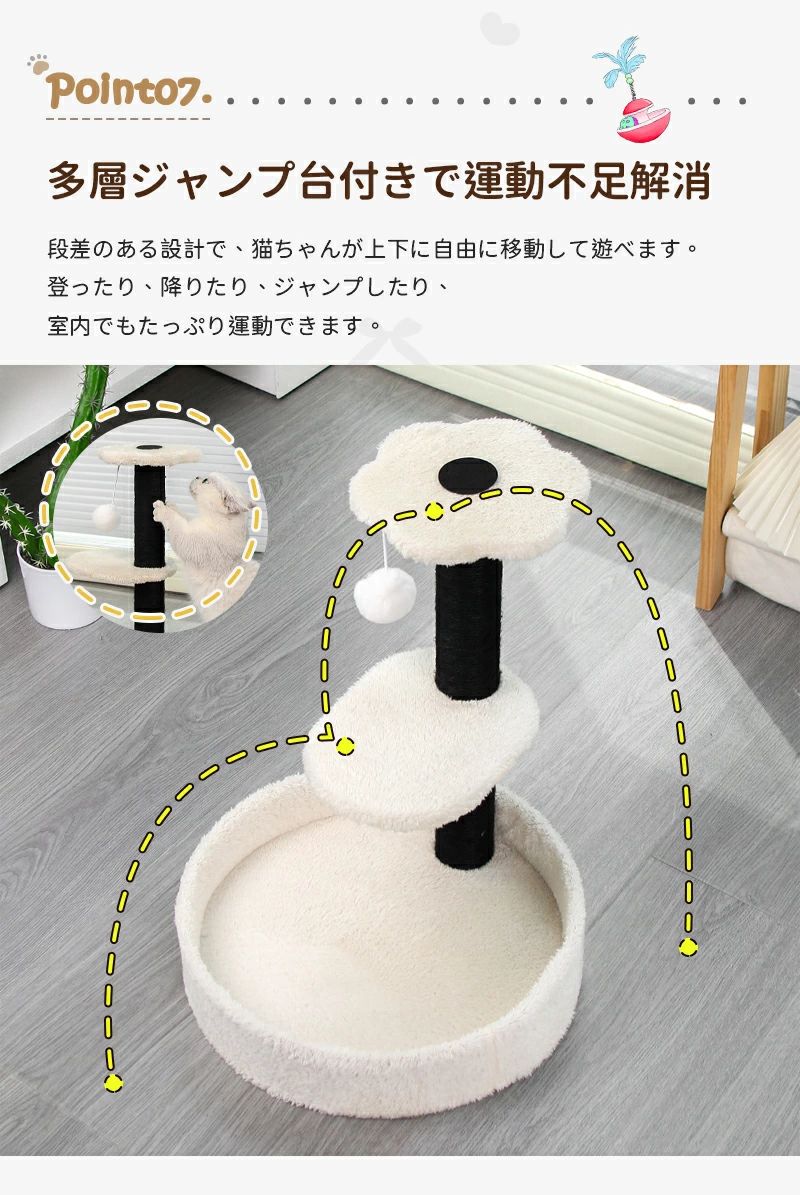 Point07.

多層ジャンプ台付きで運動不足解消

段差のある設計で、猫ちゃんが上下に自由に移動して遊べます。
登ったり、降りたり、ジャンプしたり、
室内でもたっぷり運動できます。