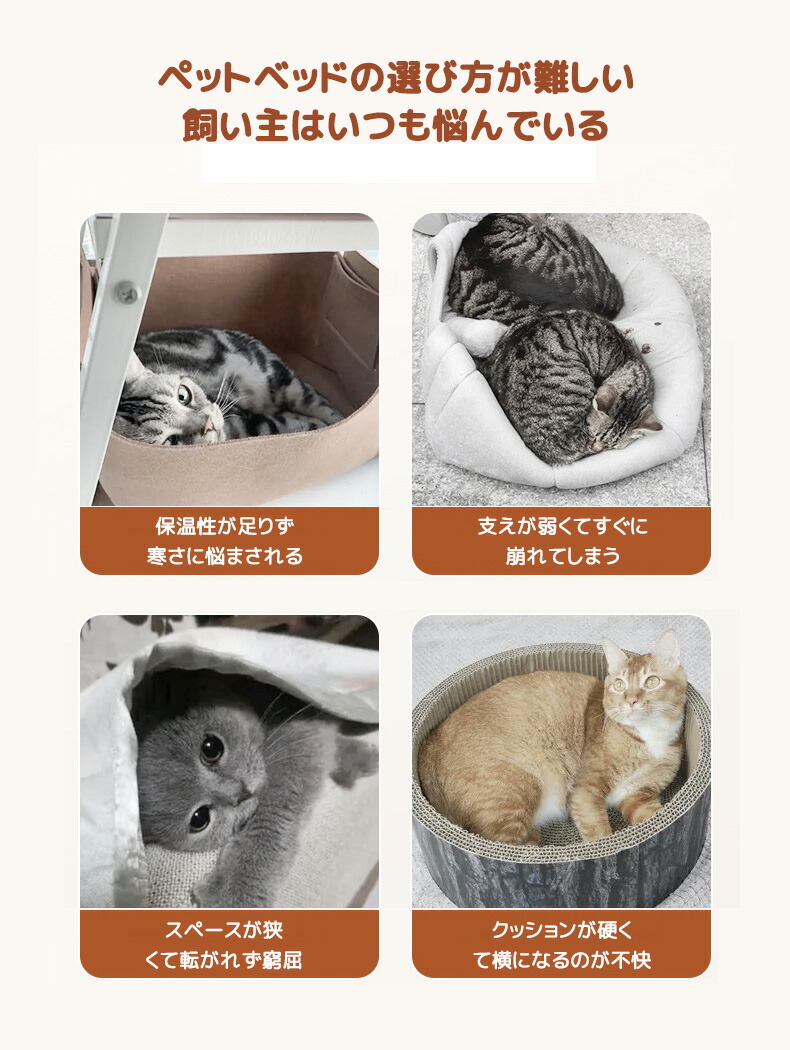 ペットベッドの選び方が難しい
飼い主はいつも悩んでいる

保温性が足りず
寒さに悩まされる

支えが弱くてすぐに
崩れてしまう

スペースが狭
くて転がれず窮屈

クッションが硬く
て横になるのが不快