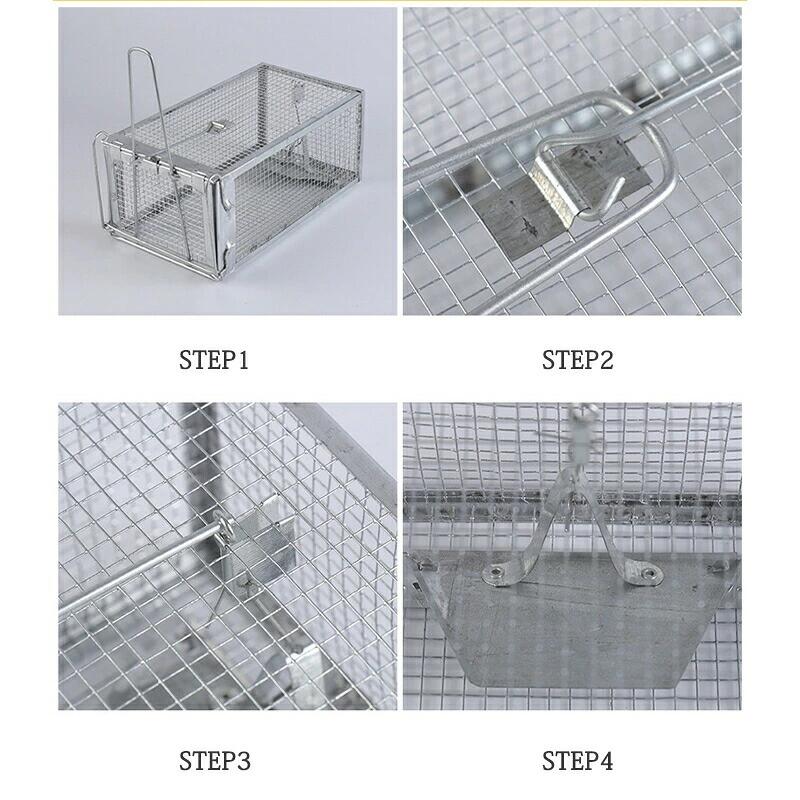 STEP1

STEP2

STEP3

STEP4