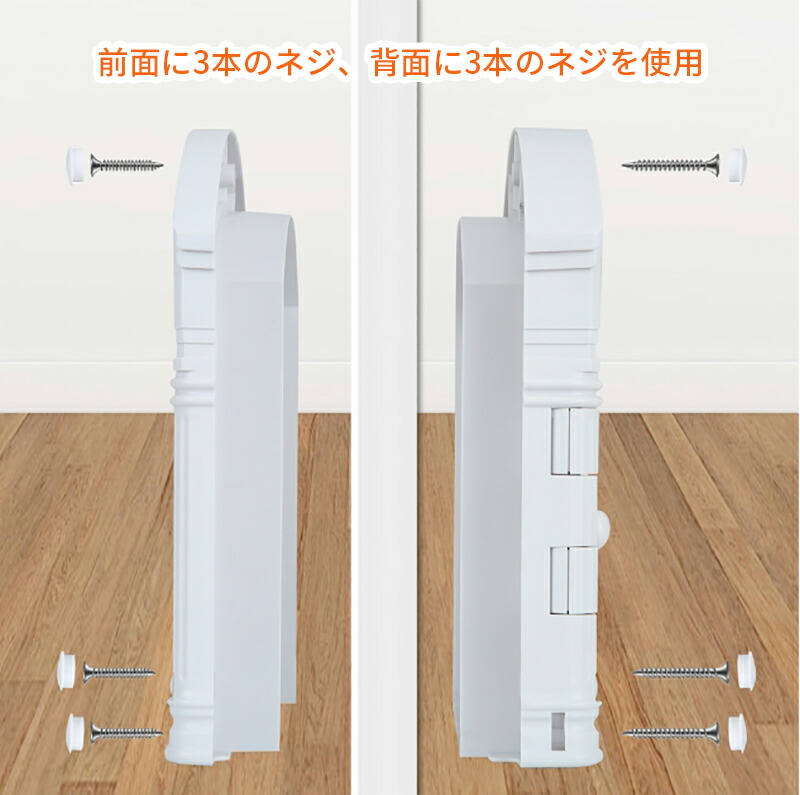 前面に3本のネジ、背面に3本のネジを使用