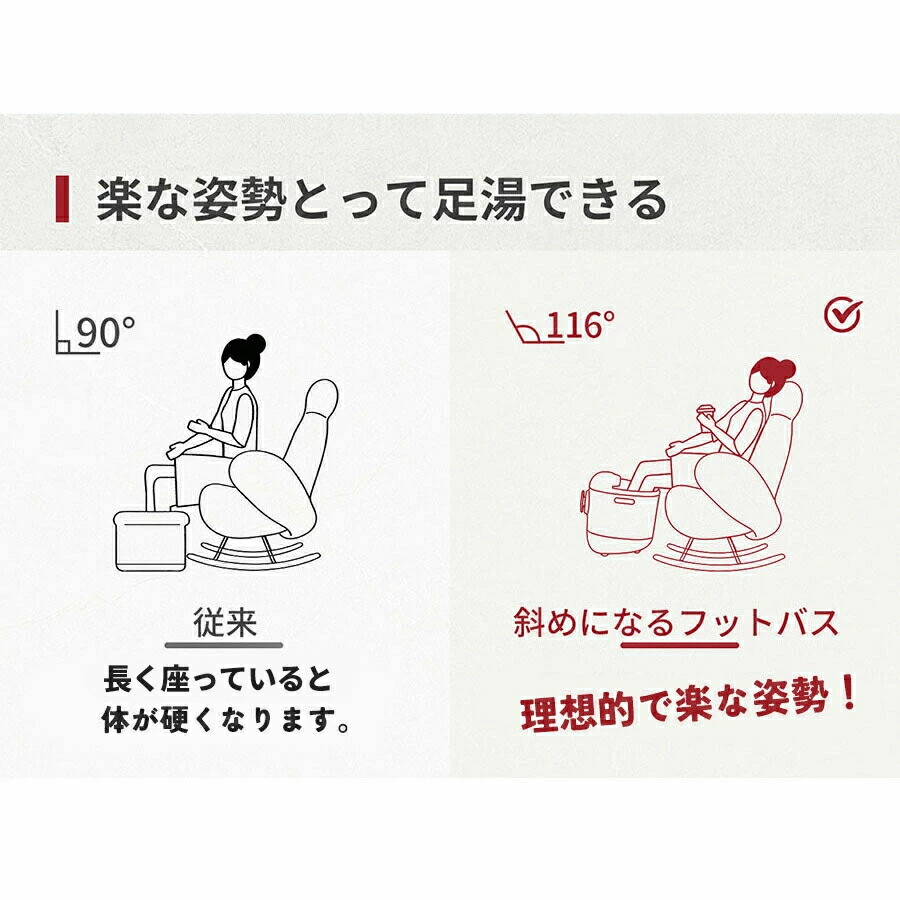 楽な姿勢とって足湯できる

90°

従来

長く座っていると体が硬くなります。

116°

斜めになるフットバス

理想的で楽な姿勢！