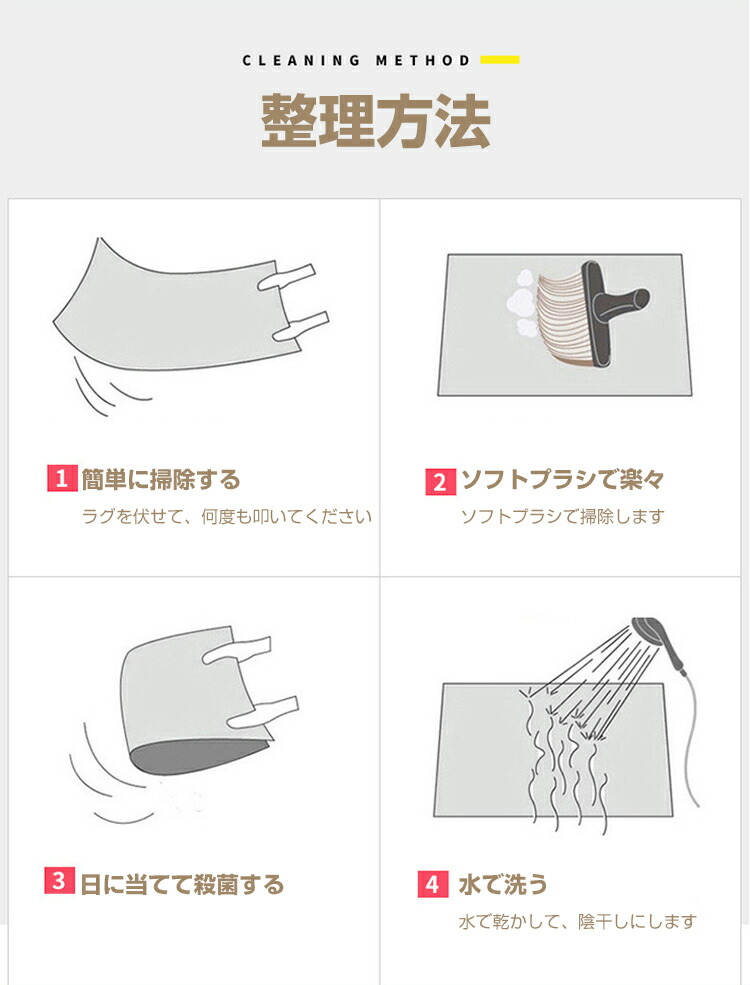 CLEANING METHOD

整理方法

1 簡単に掃除する
ラグを伏せて、何度も叩いてください

2 ソフトブラシで楽々
ソフトブラシで掃除します

3 日に当てて殺菌する

4 水で洗う
水で乾かして、陰干しにします