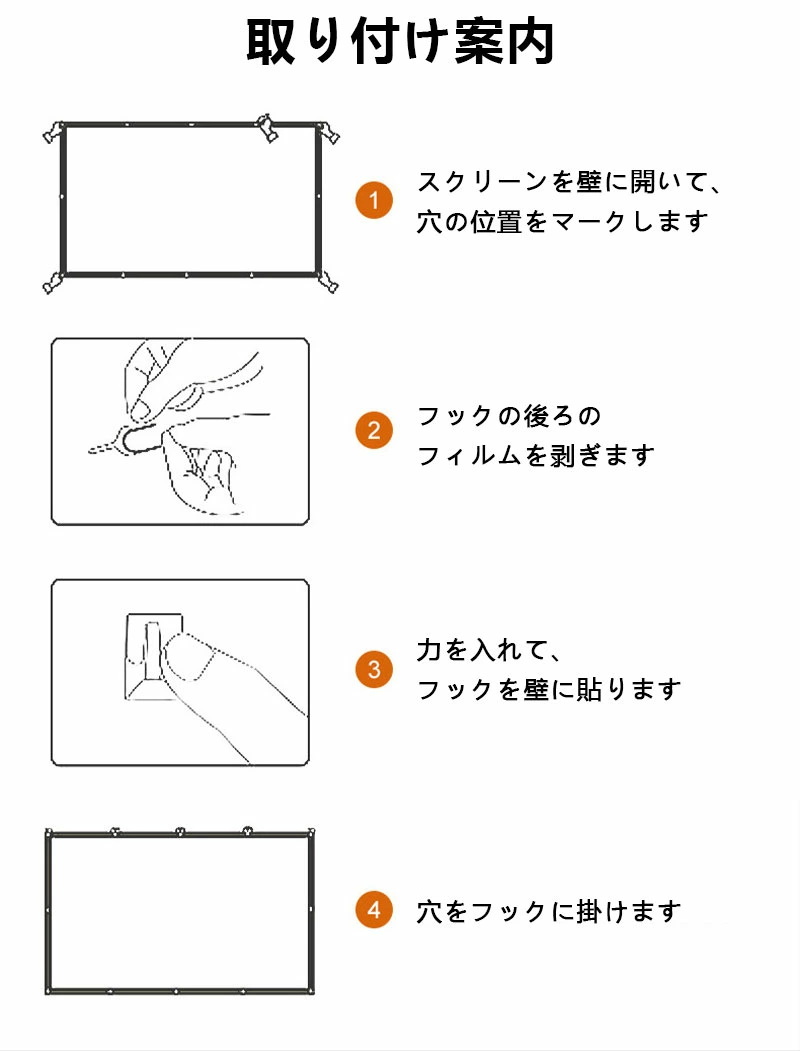 取り付け案内

1 スクリーンを壁に開いて、穴の位置をマークします

2 フックの後ろのフィルムを剥ぎます

3 力を入れて、フックを壁に貼ります

4 穴をフックに掛けます