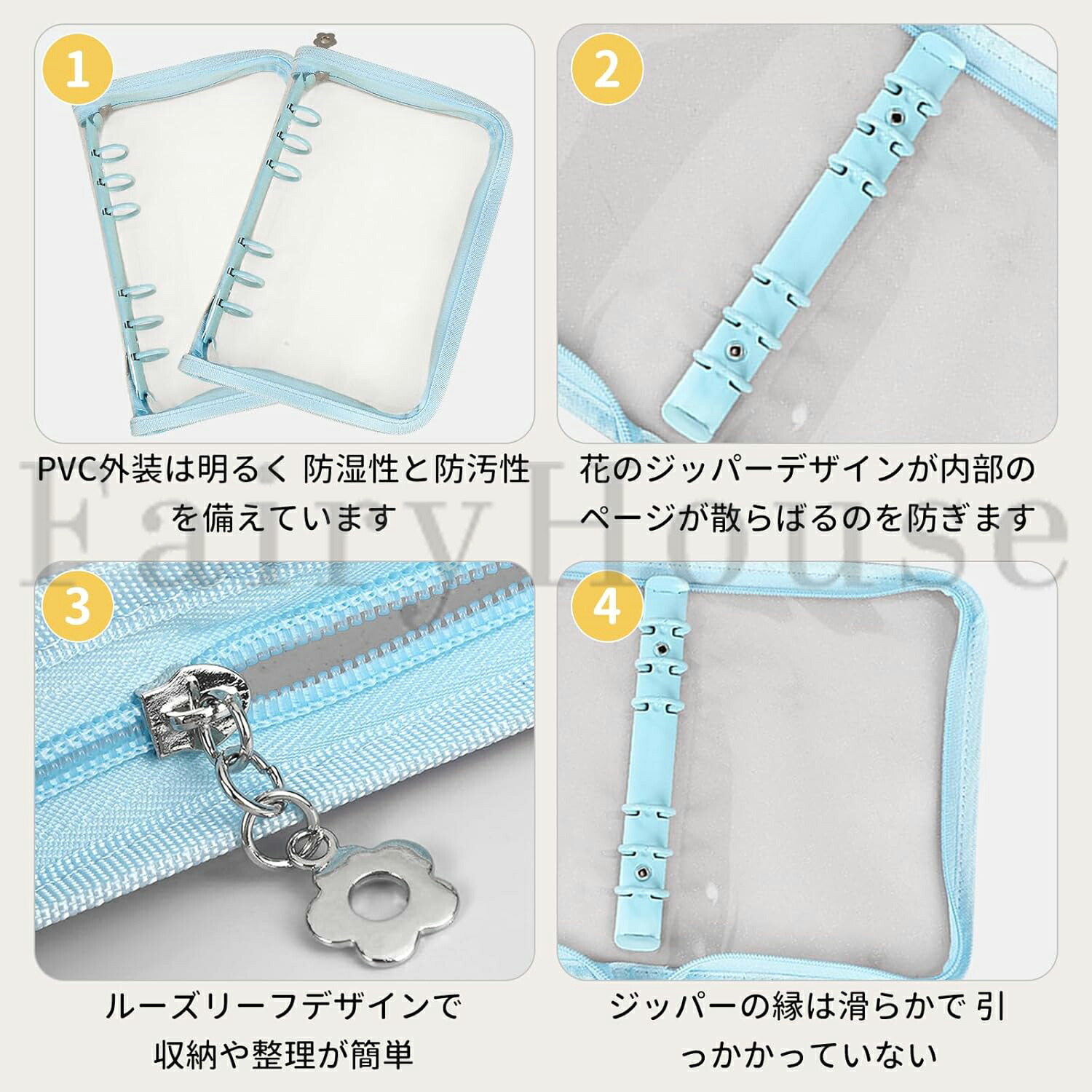 1

PVC外装は明るく 防湿性と防汚性を備えています

2

花のジッパーデザインが内部のページが散らばるのを防ぎます

FairyHouse

3

ルーズリーフデザインで収納や整理が簡単

4

ジッパーの縁は滑らかで 引っかかっていない