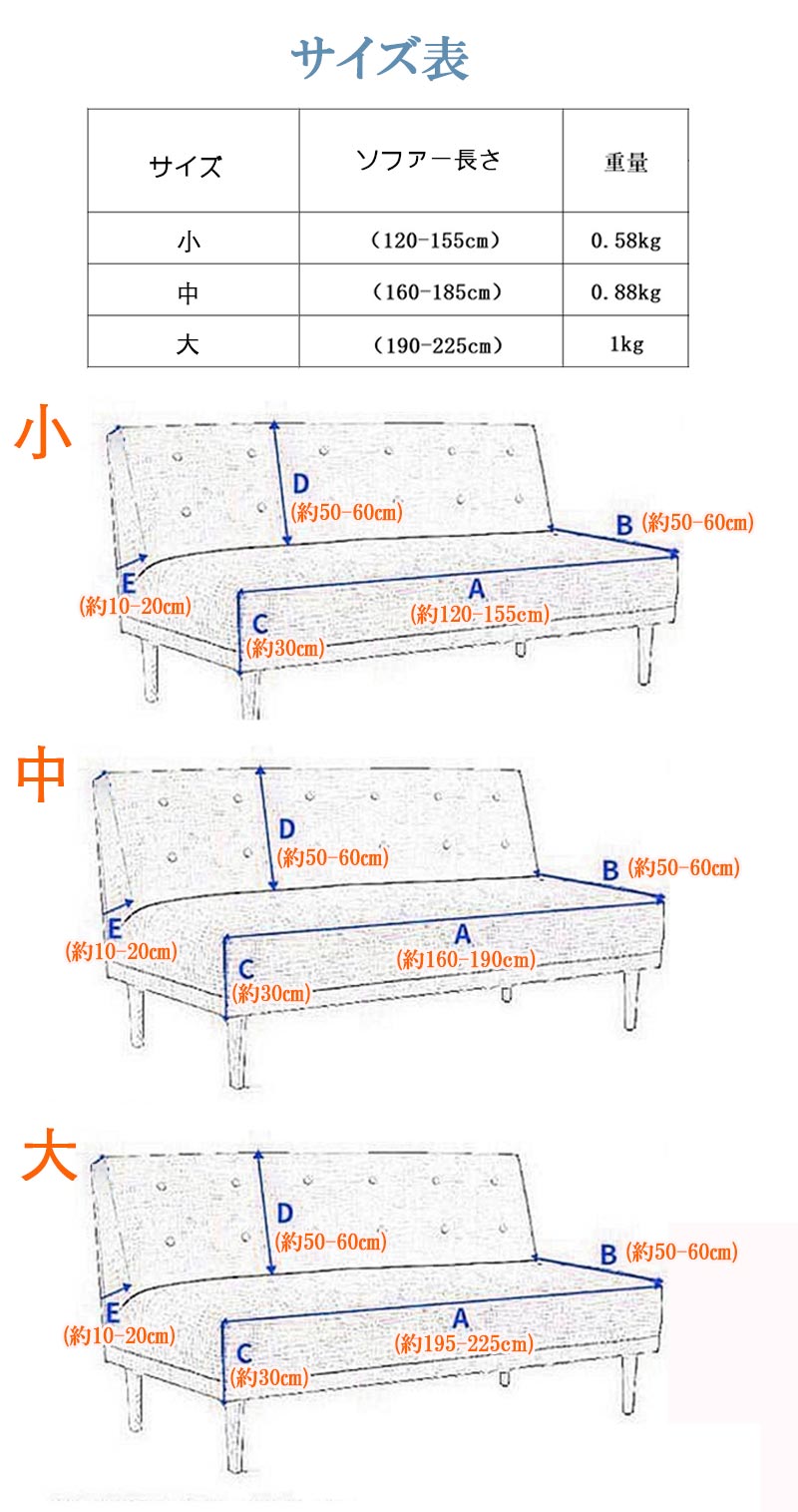 サイズ表

| サイズ | ソファー長さ | 重量 |
|---|---|---|
| 小 | （120-155cm） | 0.58kg |
| 中 | （160-185cm） | 0.88kg |
| 大 | （190-225cm） | 1kg |

小

D
(約50-60cm)
B (約50-60cm)
E
(約10-20cm)
A
(約120-155cm)
C
(約30cm)

中

D
(約50-60cm)
B (約50-60cm)
E
(約10-20cm)
A
(約160-190cm)
C
(約30cm)

大

D
(約50-60cm)
B (約50-60cm)
E
(約10-20cm)
A
(約195-225cm)
C
(約30cm)